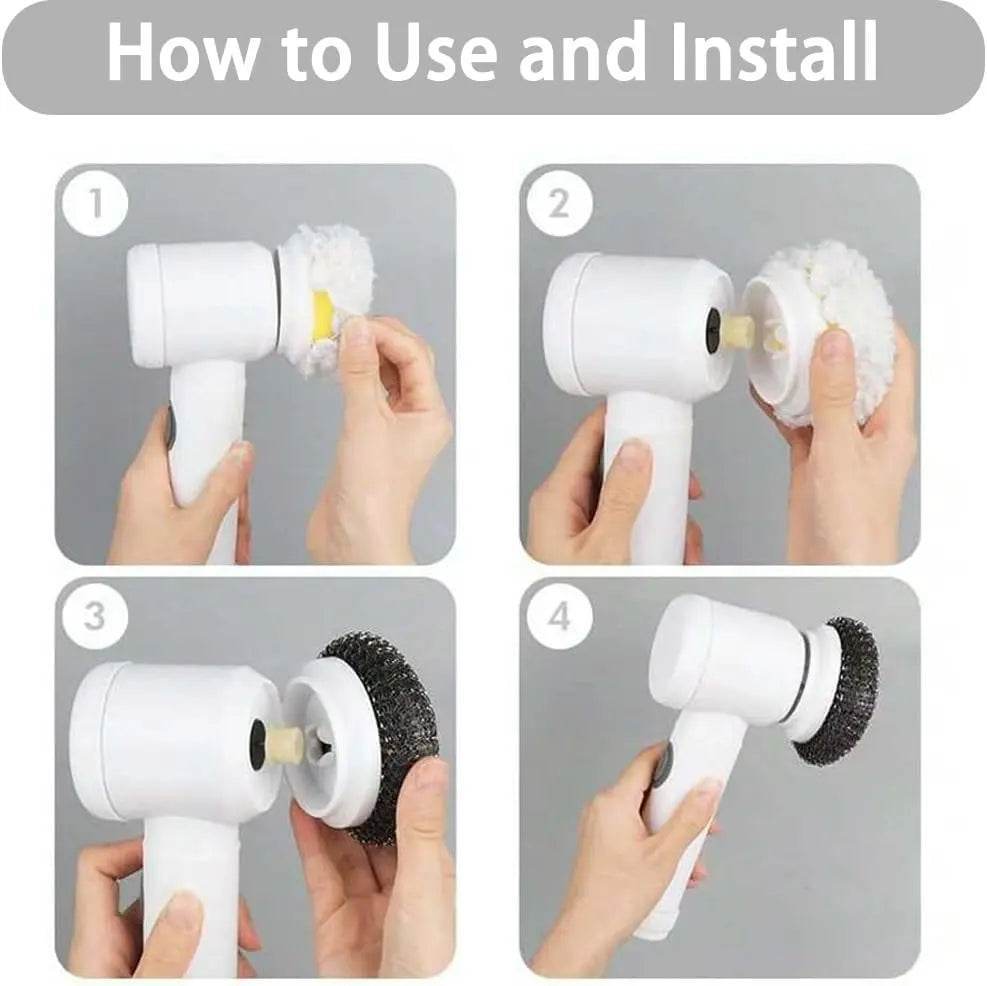 How to Use and Install

1

2

3

4